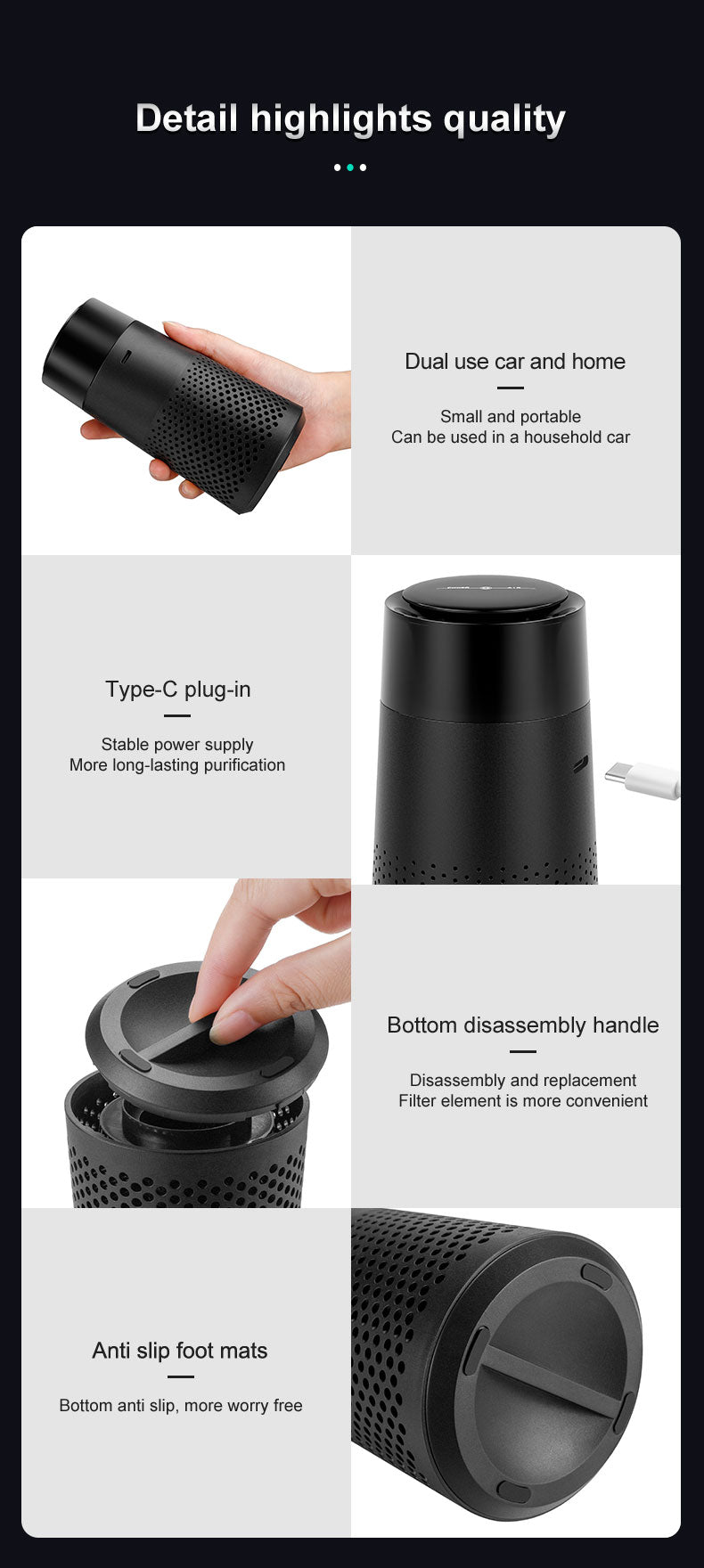 Detail highlights quality

Dual use car and home

Small and portable
Can be used in a household car

Type-C plug-in

Stable power supply
More long-lasting purification

Bottom disassembly handle

Disassembly and replacement
Filter element is more convenient

Anti slip foot mats

Bottom anti slip, more worry free